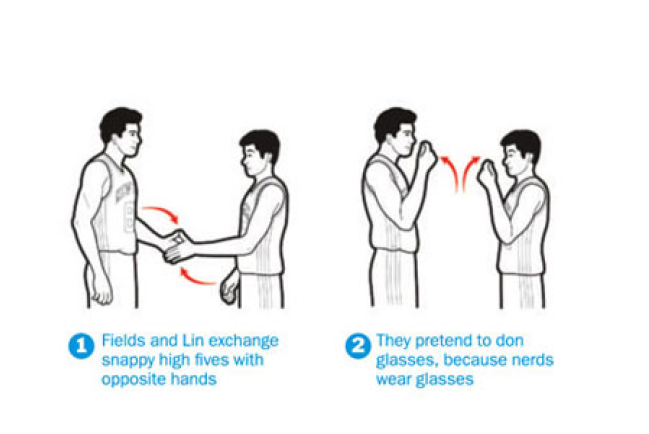 1 Fields and Lin exchange snappy high fives with opposite hands

2 They pretend to don glasses, because nerds wear glasses