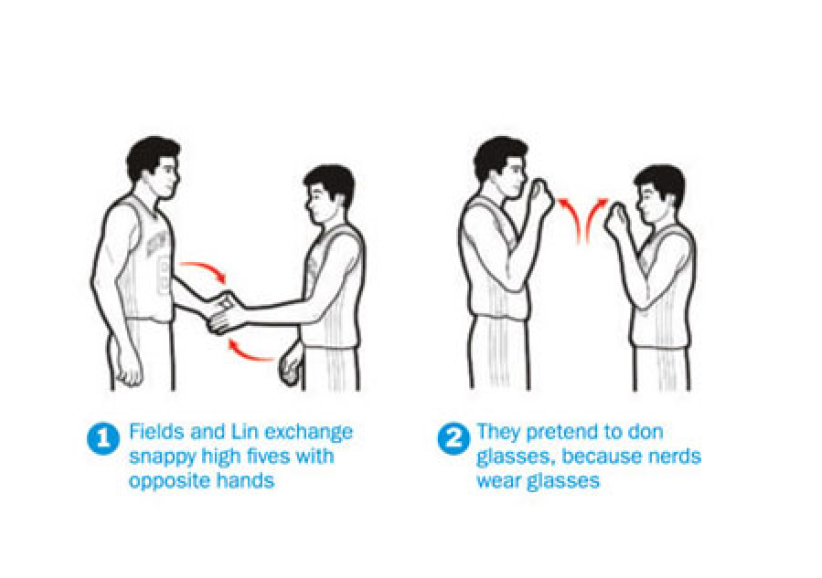 1 Fields and Lin exchange snappy high fives with opposite hands

2 They pretend to don glasses, because nerds wear glasses