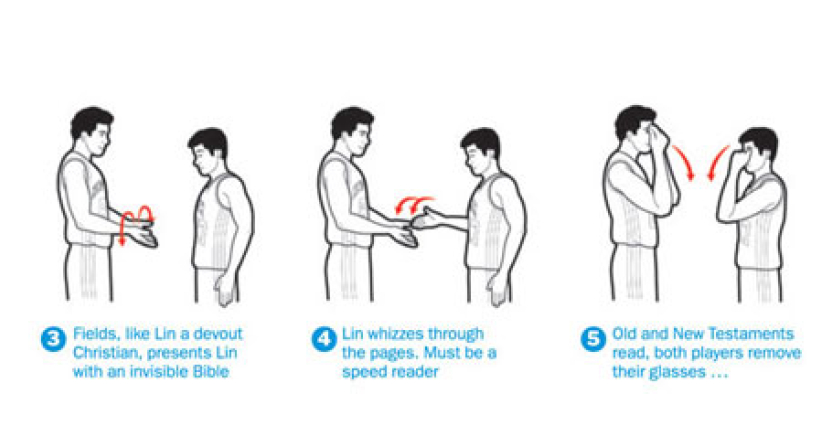 3 Fields, like Lin a devout Christian, presents Lin with an invisible Bible

4 Lin whizzes through the pages. Must be a speed reader

5 Old and New Testaments read, both players remove their glasses ...